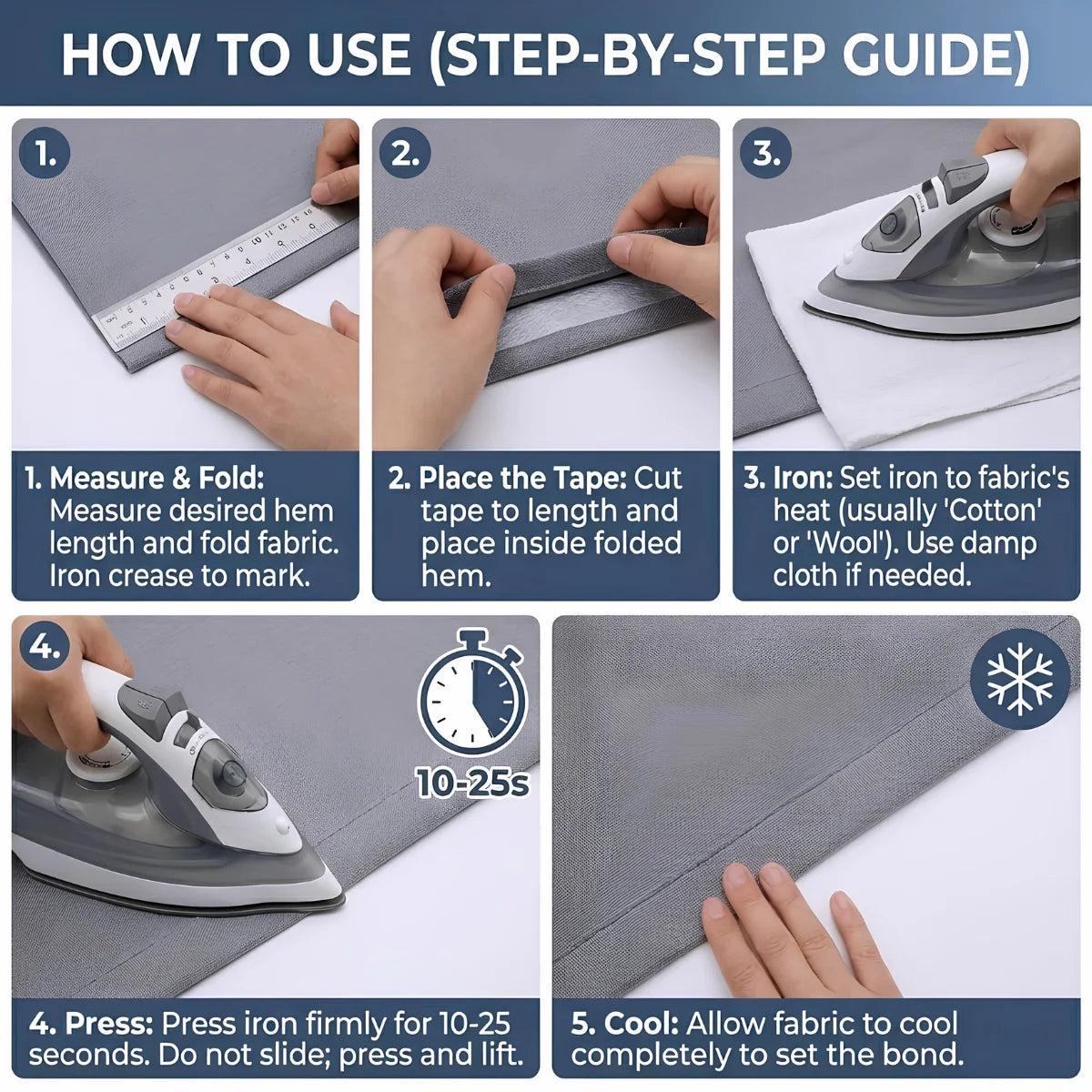 HOW TO USE (STEP-BY-STEP GUIDE)

1.

1. Measure & Fold: Measure desired hem length and fold fabric. Iron crease to mark.

2.

2. Place the Tape: Cut tape to length and place inside folded hem.

3.

3. Iron: Set iron to fabric's heat (usually 'Cotton' or 'Wool'). Use damp cloth if needed.

4.

10-25s

4. Press: Press iron firmly for 10-25 seconds. Do not slide; press and lift.

5. Cool: Allow fabric to cool completely to set the bond.